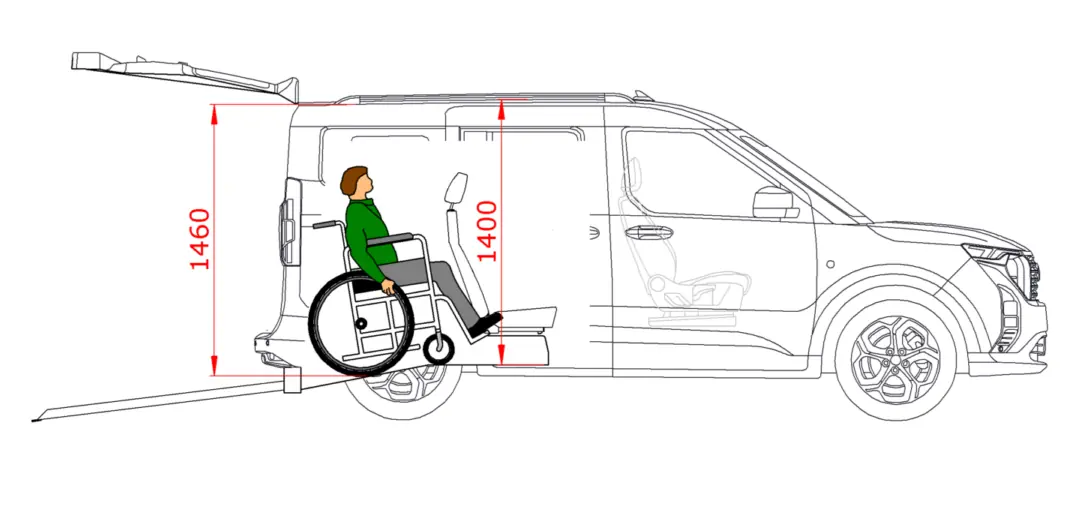 1460
1400